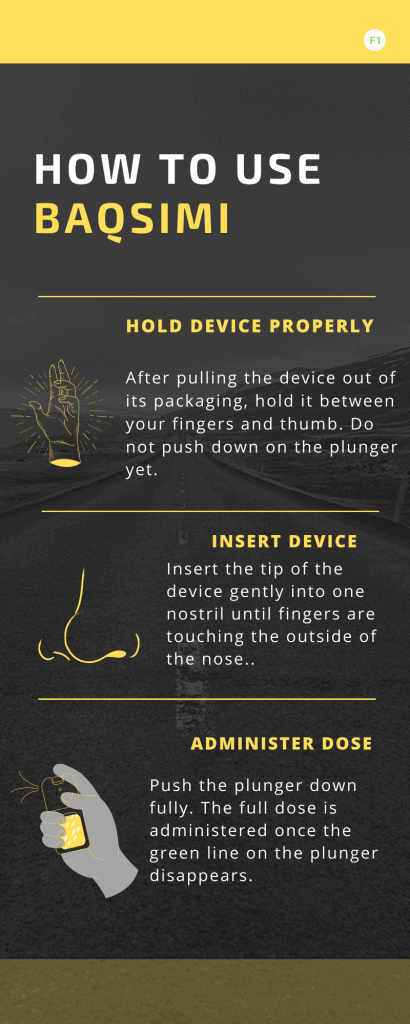 F1

HOW TO USE BAQSIMI

HOLD DEVICE PROPERLY

After pulling the device out of its packaging, hold it between your fingers and thumb. Do not push down on the plunger yet.

INSERT DEVICE

Insert the tip of the device gently into one nostril until fingers are touching the outside of the nose..

ADMINISTER DOSE

Push the plunger down fully. The full dose is administered once the green line on the plunger disappears.